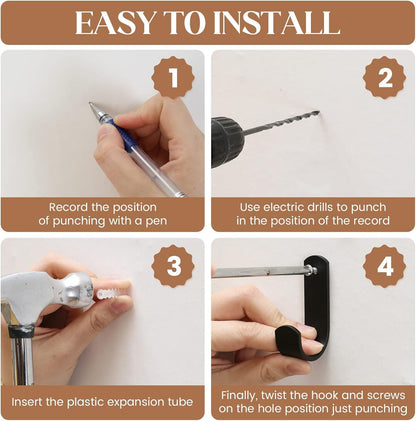 EASY TO INSTALL

1

Record the position of punching with a pen

2

Use electric drills to punch in the position of the record

3

Insert the plastic expansion tube

4

Finally, twist the hook and screws on the hole position just punching