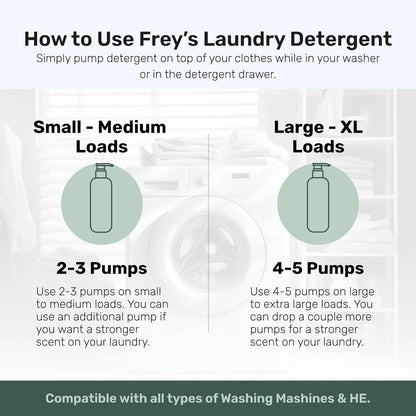 How to Use Frey's Laundry Detergent

Simply pump detergent on top of your clothes while in your washer or in the detergent drawer.

Small - Medium Loads

2-3 Pumps

Use 2-3 pumps on small to medium loads. You can use an additional pump if you want a stronger scent on your laundry.

Large - XL Loads

4-5 Pumps

Use 4-5 pumps on large to extra large loads. You can drop a couple more pumps for a stronger scent on your laundry.

Compatible with all types of Washing Mashines & HE.