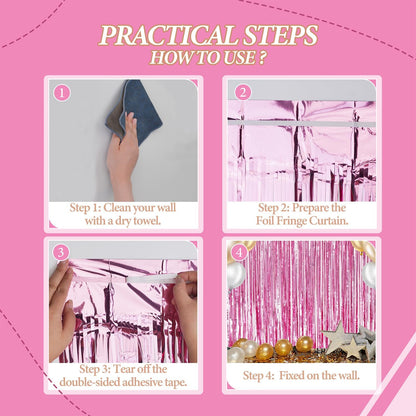 PRACTICAL STEPS
HOW TO USE ?

1
Step 1: Clean your wall with a dry towel.

2
Step 2: Prepare the Foil Fringe Curtain.

3
Step 3: Tear off the double-sided adhesive tape.

4
Step 4: Fixed on the wall.