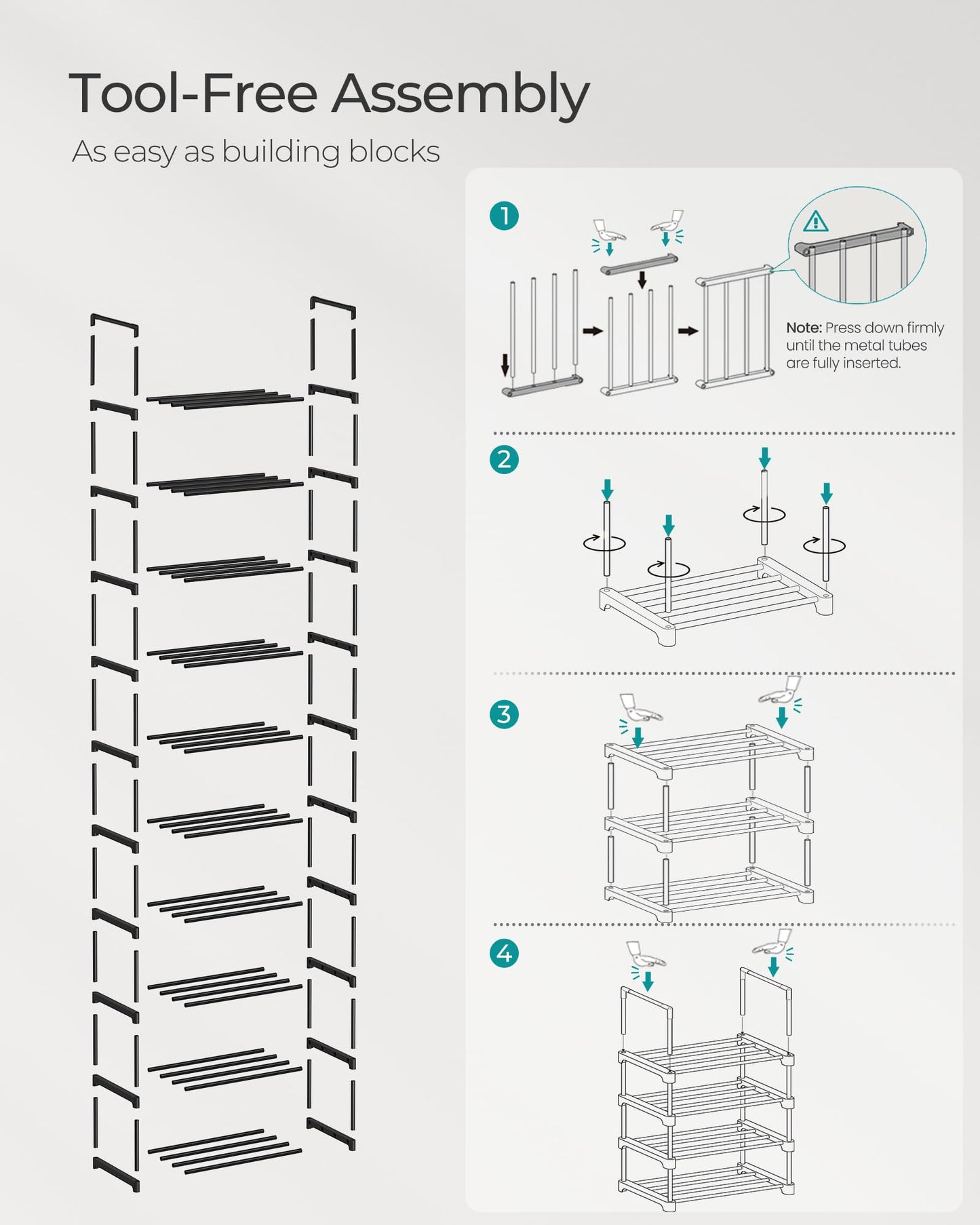 Tool-Free Assembly

As easy as building blocks

1

Note: Press down firmly until the metal tubes are fully inserted.

2

3

4