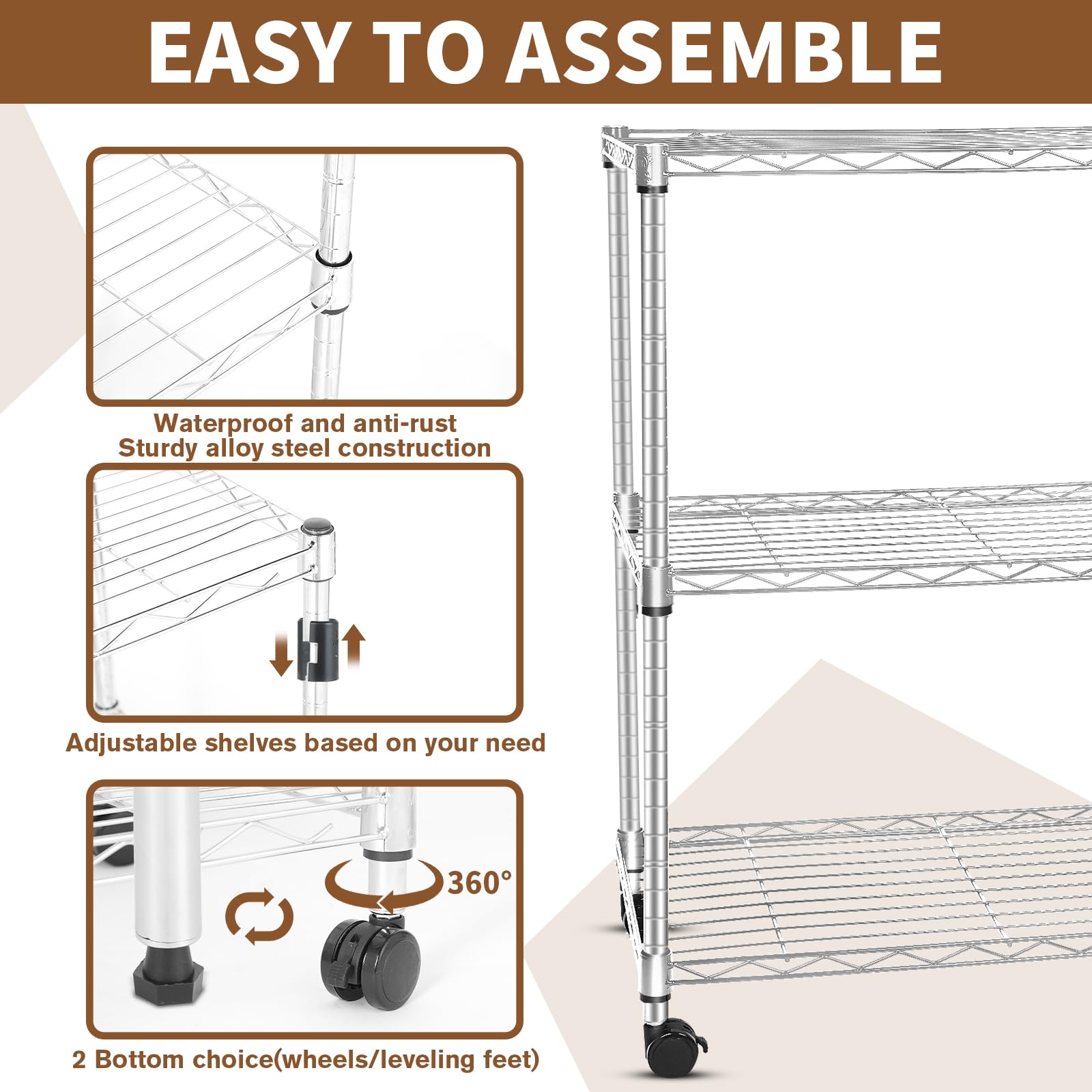 EASY TO ASSEMBLE

Waterproof and anti-rust
Sturdy alloy steel construction

Adjustable shelves based on your need

360°

2 Bottom choice(wheels/leveling feet)