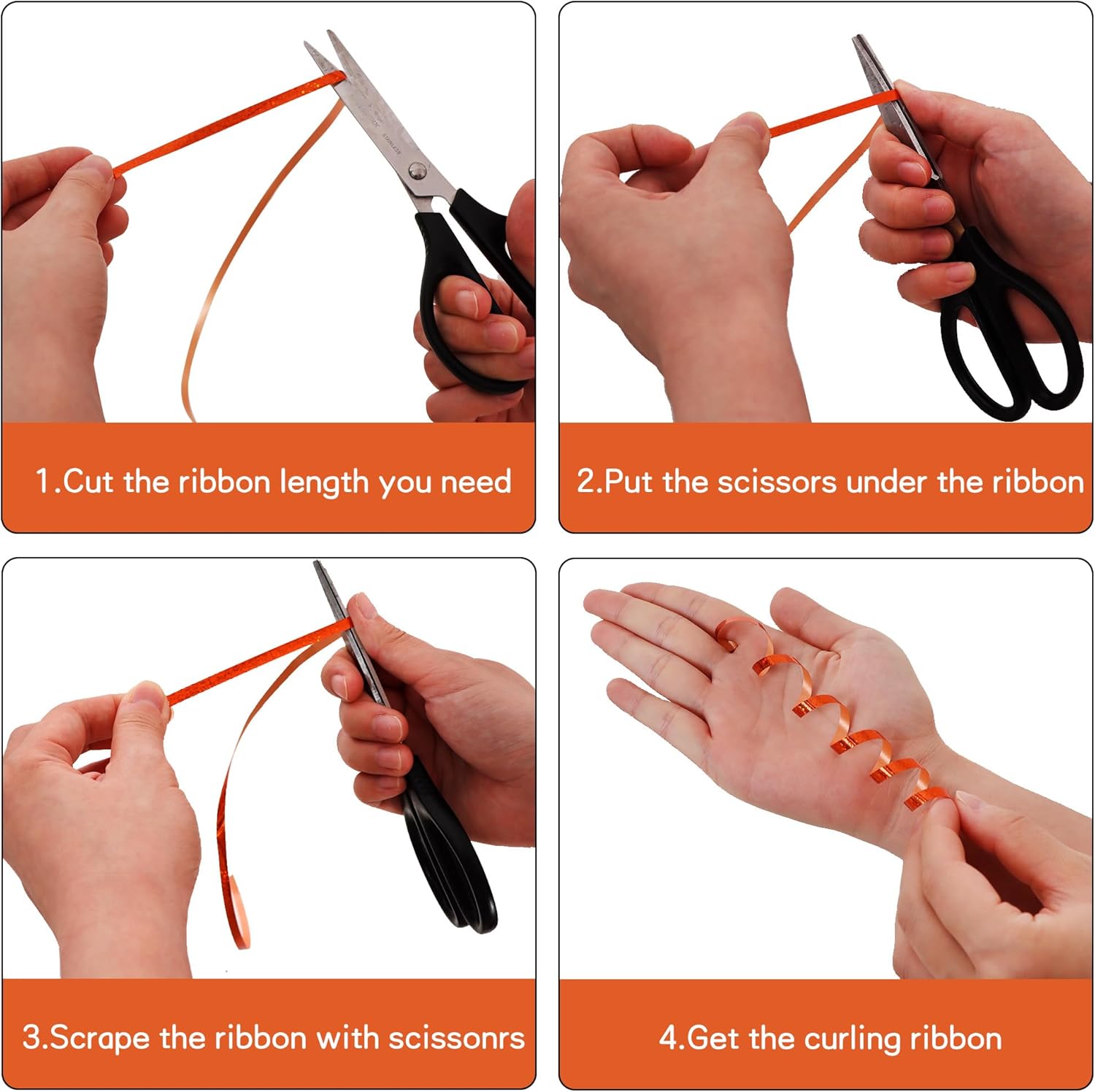 STAINLESS

1.Cut the ribbon length you need

2.Put the scissors under the ribbon

3.Scrape the ribbon with scissonrs

4.Get the curling ribbon