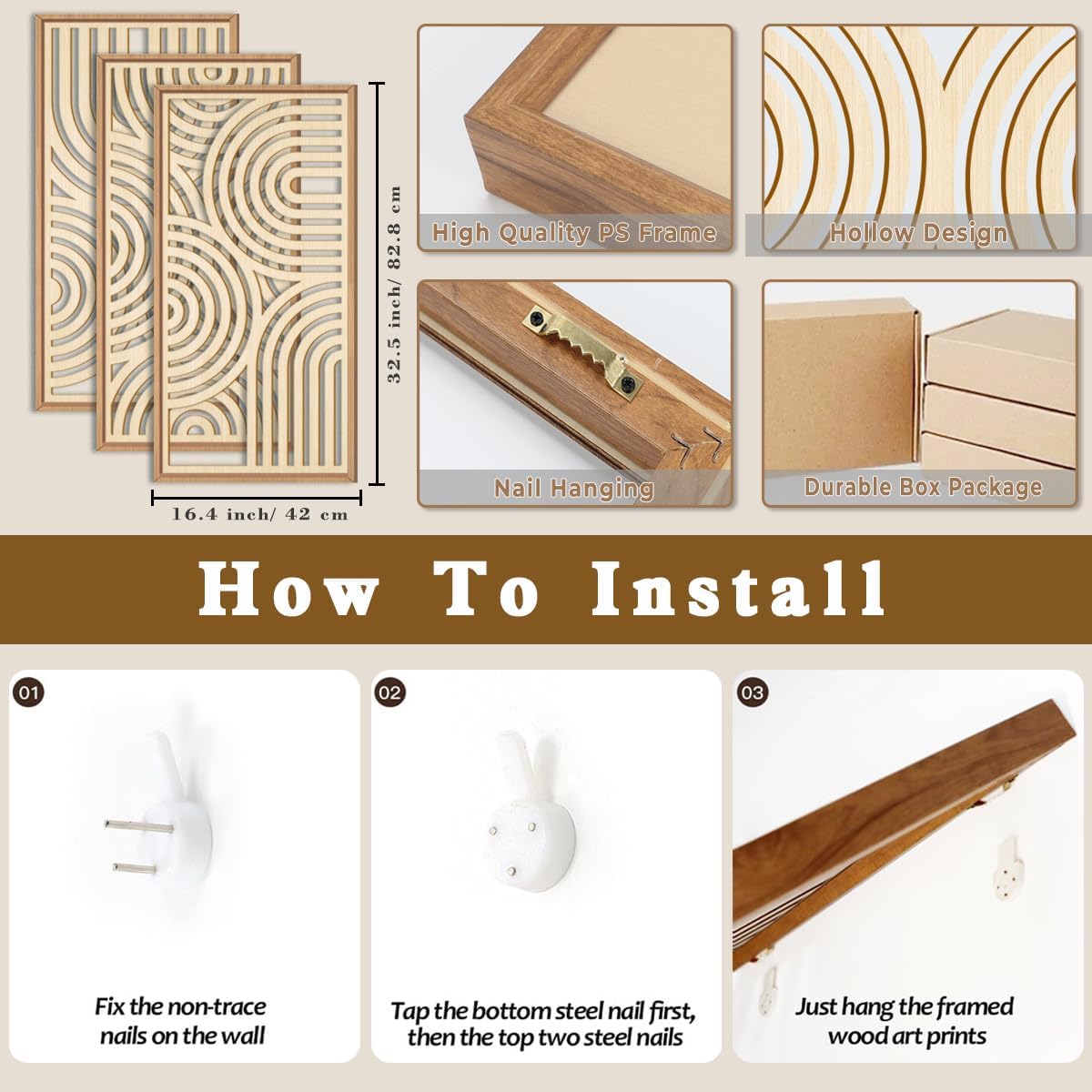 32.5 inch/ 82.8 cm

16.4 inch/ 42 cm

High Quality PS Frame

Hollow Design

Nail Hanging

Durable Box Package

How To Install

01

Fix the non-trace nails on the wall

02

Tap the bottom steel nail first, then the top two steel nails

03

Just hang the framed wood art prints