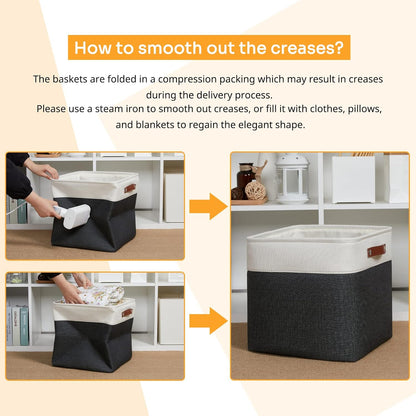 How to smooth out the creases?

The baskets are folded in a compression packing which may result in creases during the delivery process.

Please use a steam iron to smooth out creases, or fill it with clothes, pillows, and blankets to regain the elegant shape.