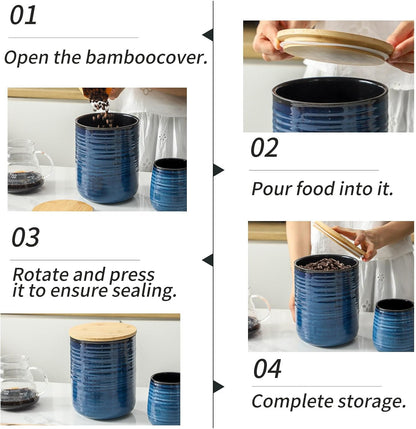 01

Open the bamboocover.

02

Pour food into it.

03

Rotate and press it to ensure sealing.

04

Complete storage.