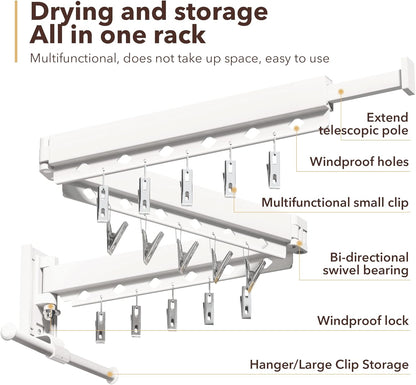 Drying and storage
All in one rack

Multifunctional, does not take up space, easy to use

Extend telescopic pole

Windproof holes

Multifunctional small clip

Bi-directional swivel bearing

Windproof lock

Hanger/Large Clip Storage