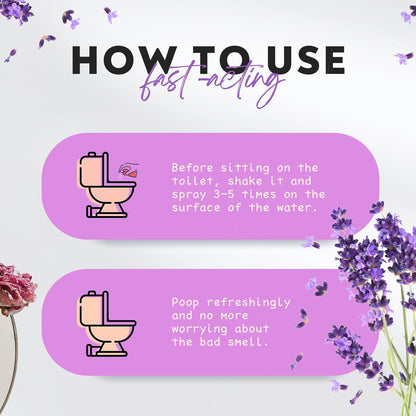 HOW TO USE
fast-acting

Before sitting on the toilet, shake it and spray 3-5 times on the surface of the water.

Poop refreshingly and no more worrying about the bad smell.