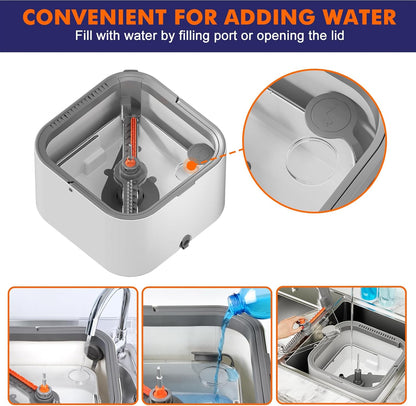 CONVENIENT FOR ADDING WATER
Fill with water by filling port or opening the lid