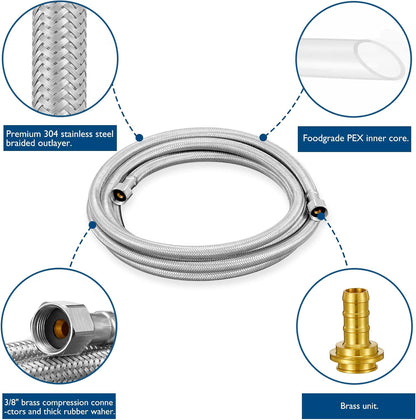 Premium 304 stainless steel braided outlayer.

Foodgrade PEX inner core.

3/8" brass compression connectors and thick rubber waher.

Brass unit.