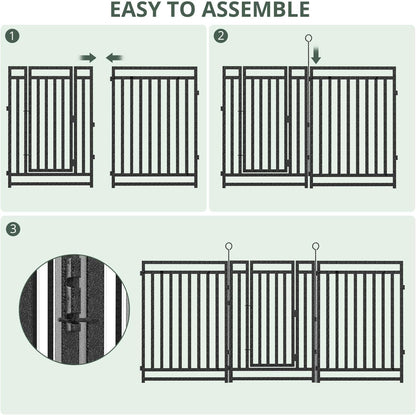 EASY TO ASSEMBLE

1

2

3