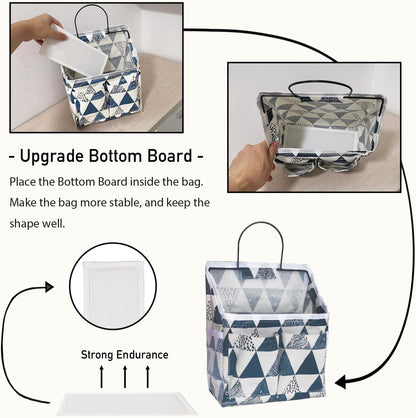 - Upgrade Bottom Board -

Place the Bottom Board inside the bag. Make the bag more stable, and keep the shape well.

Strong Endurance