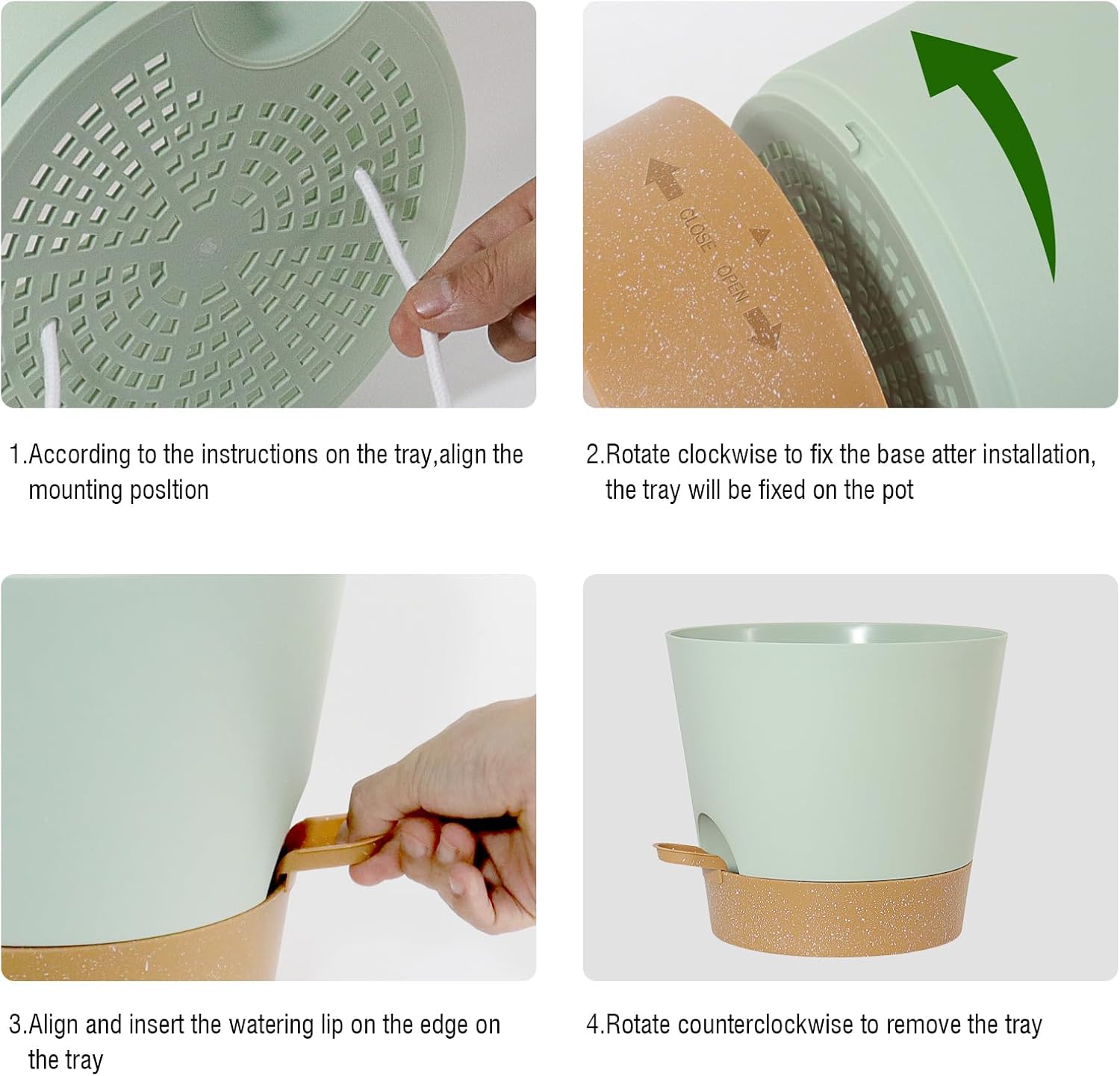 CLOSE

OPEN

1.According to the instructions on the tray,align the mounting posltion

2.Rotate clockwise to fix the base atter installation, the tray will be fixed on the pot

3.Align and insert the watering lip on the edge on the tray

4.Rotate counterclockwise to remove the tray