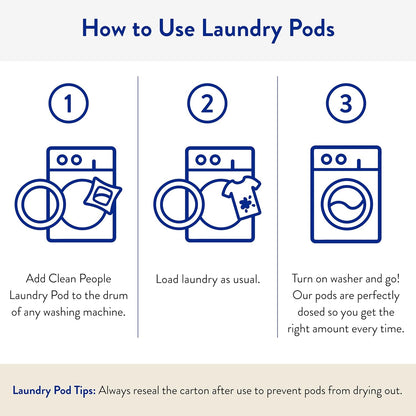 How to Use Laundry Pods

1

Add Clean People Laundry Pod to the drum of any washing machine.

2

Load laundry as usual.

3

Turn on washer and go! Our pods are perfectly dosed so you get the right amount every time.

Laundry Pod Tips: Always reseal the carton after use to prevent pods from drying out.