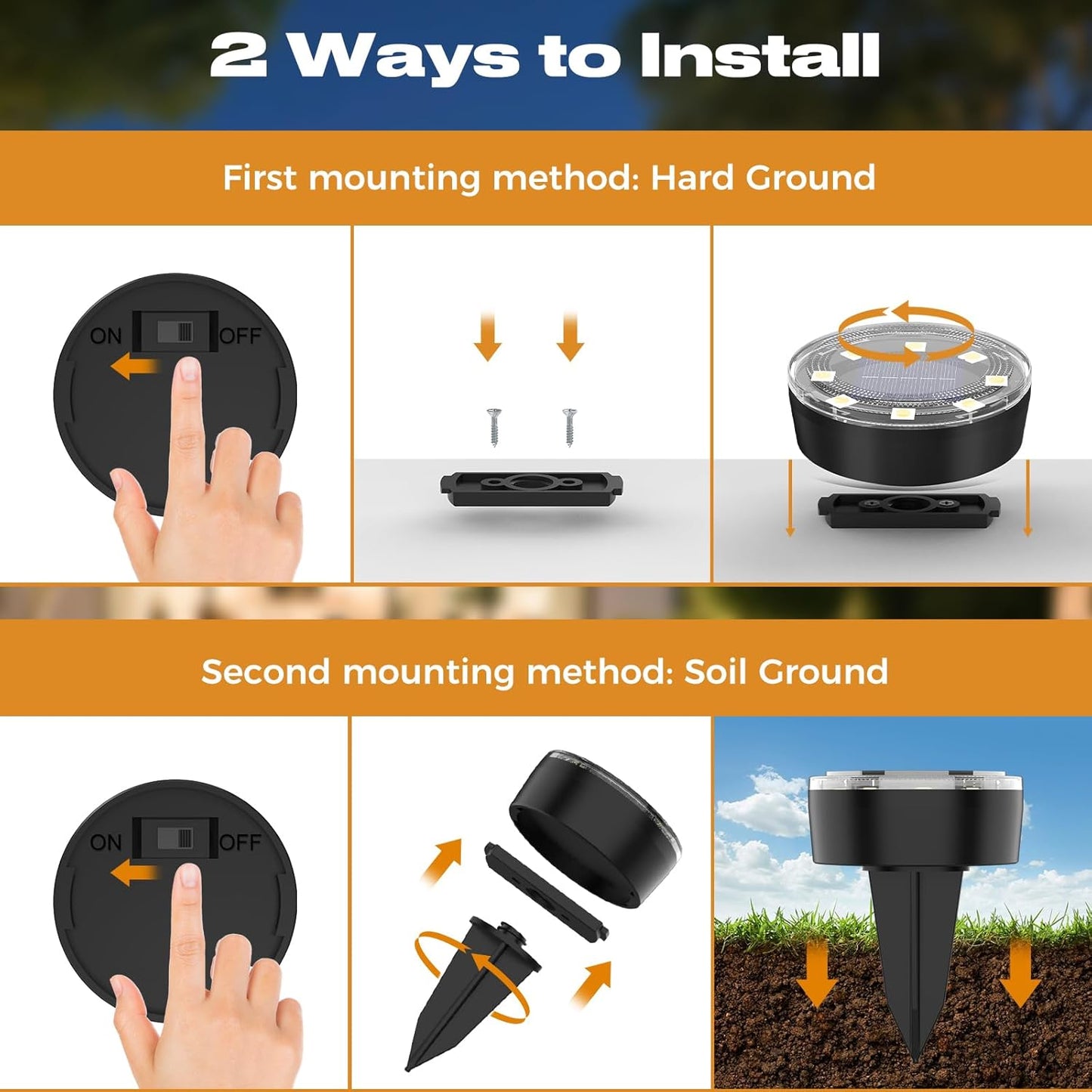 2 Ways to Install

First mounting method: Hard Ground

ON OFF

Second mounting method: Soil Ground

ON OFF