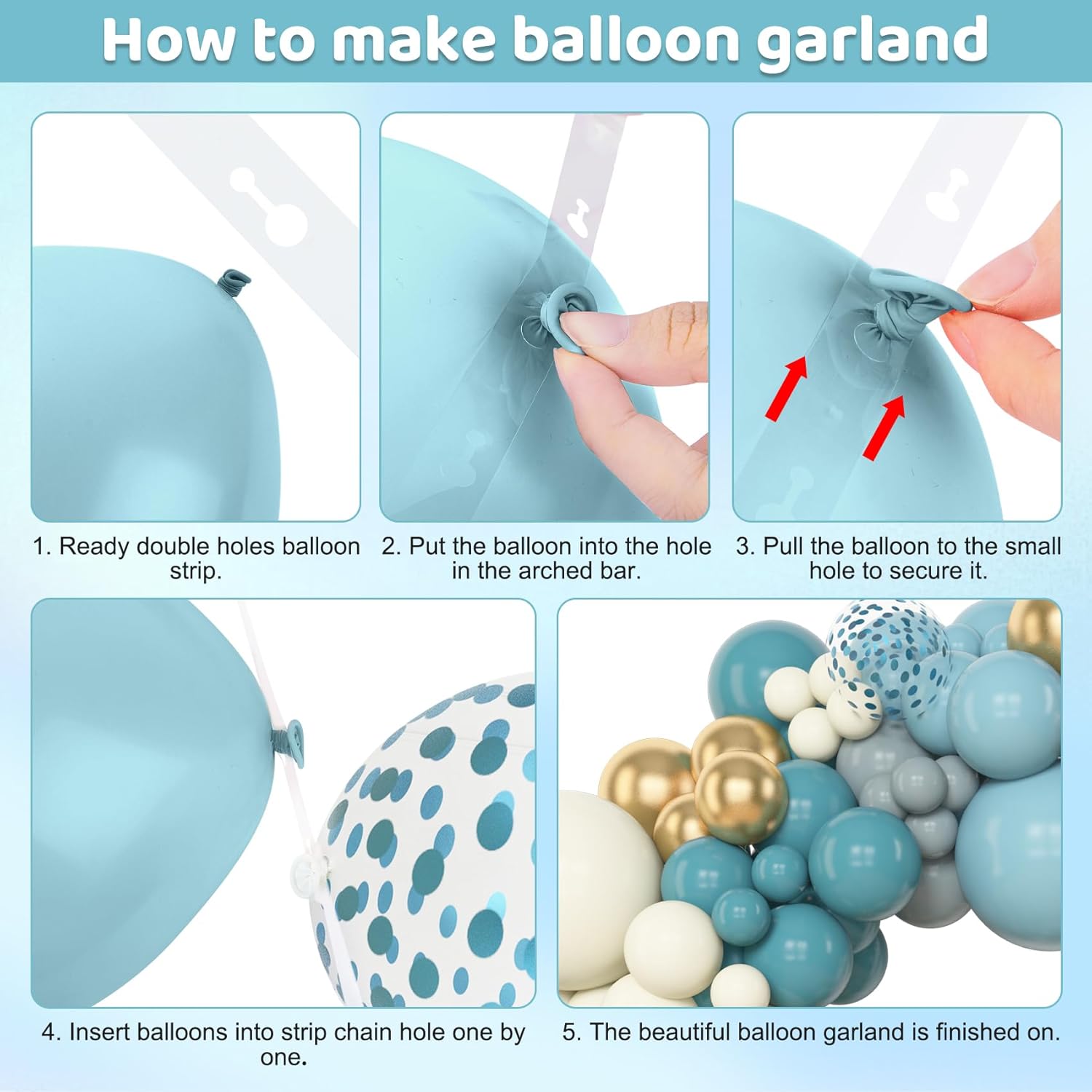 How to make balloon garland

1. Ready double holes balloon strip.

2. Put the balloon into the hole in the arched bar.

3. Pull the balloon to the small hole to secure it.

4. Insert balloons into strip chain hole one by one.

5. The beautiful balloon garland is finished on.