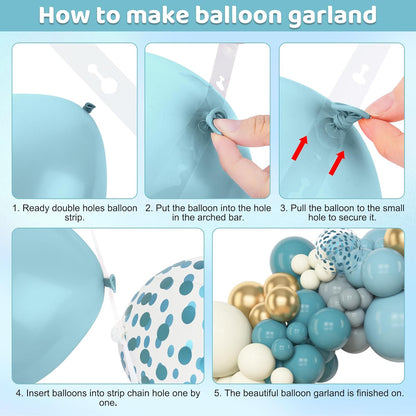 How to make balloon garland

1. Ready double holes balloon strip.

2. Put the balloon into the hole in the arched bar.

3. Pull the balloon to the small hole to secure it.

4. Insert balloons into strip chain hole one by one.

5. The beautiful balloon garland is finished on.