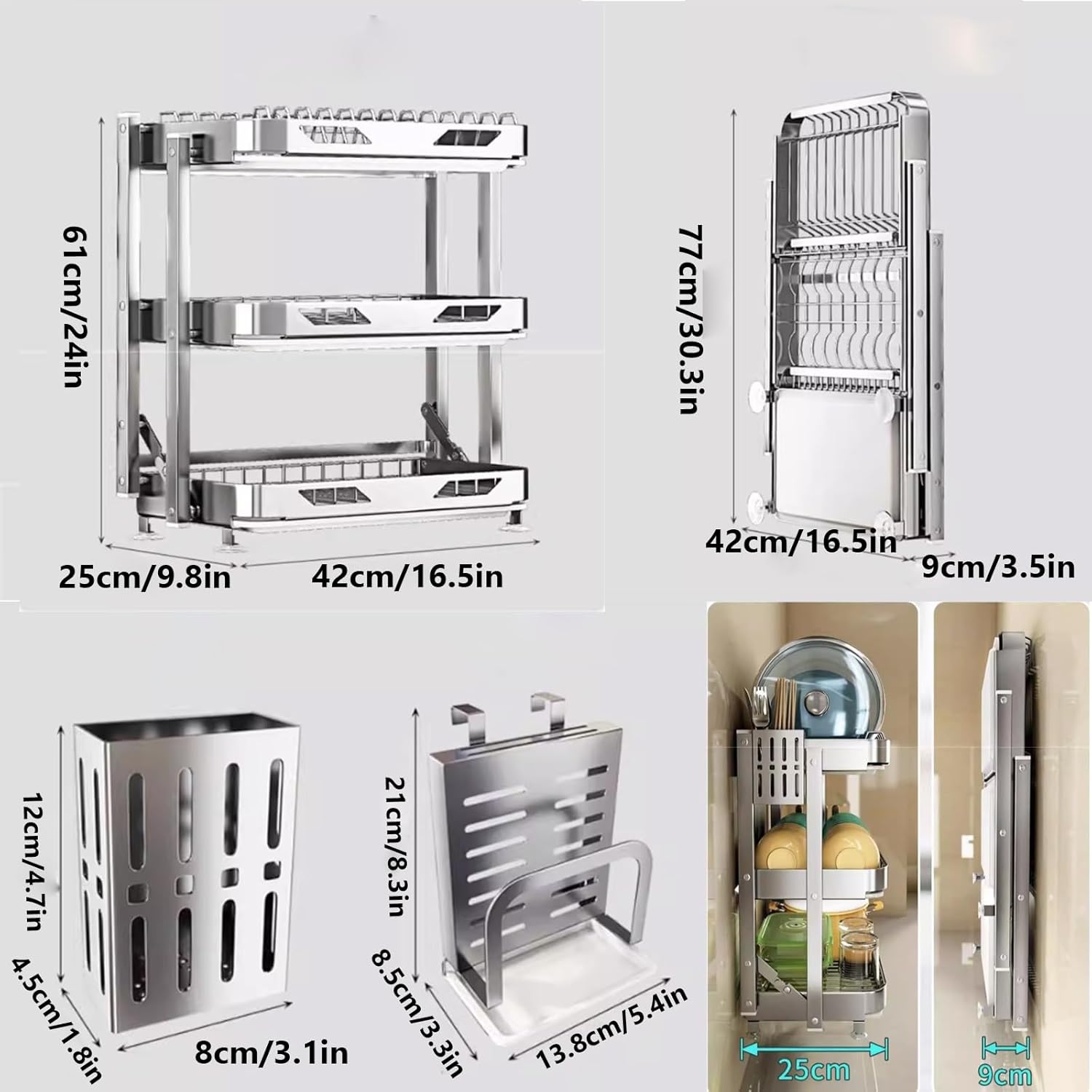 61cm/24in

25cm/9.8in

42cm/16.5in

77cm/30.3in

42cm/16.5in

9cm/3.5in

12cm/4.7in

4.5cm/1.8in

8cm/3.1in

21cm/8.3in

8.5cm/3.3in

13.8cm/5.4in

25cm

9cm