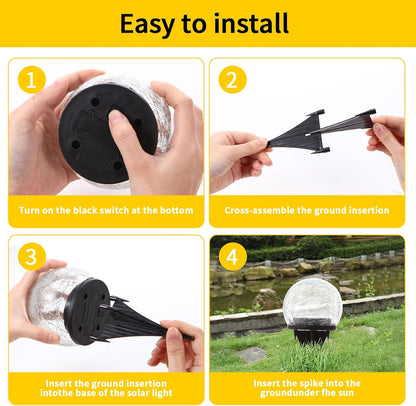 Easy to install

1

Turn on the black switch at the bottom

2

Cross-assemble the ground insertion

3

Insert the ground insertion intothe base of the solar light

4

Insert the spike into the groundunder fhe sun