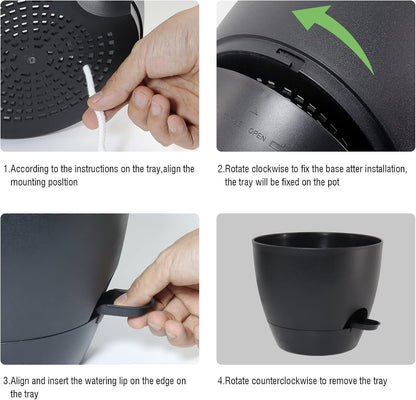 OPEN

1.According to the instructions on the tray,align the mounting posltion

2.Rotate clockwise to fix the base atter installation, the tray will be fixed on the pot

3.Align and insert the watering lip on the edge on the tray

4.Rotate counterclockwise to remove the tray