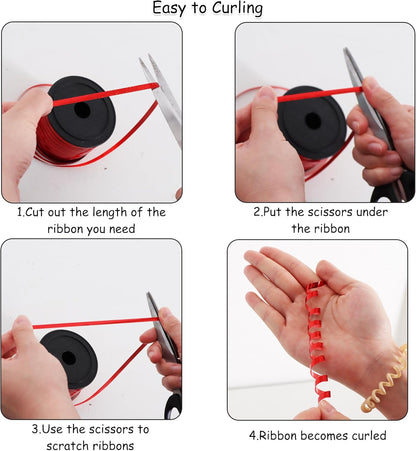 Easy to Curling

1.Cut out the length of the ribbon you need

2.Put the scissors under the ribbon

3.Use the scissors to scratch ribbons

4.Ribbon becomes curled