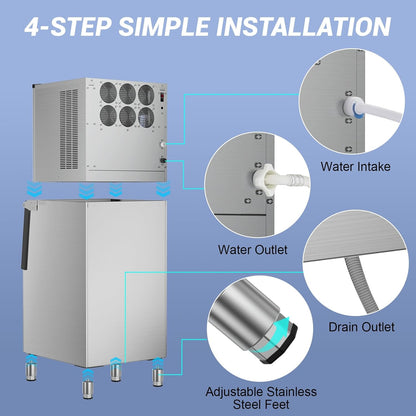 4-STEP SIMPLE INSTALLATION

Water Intake

Water Outlet

Drain Outlet

Adjustable Stainless Steel Feet