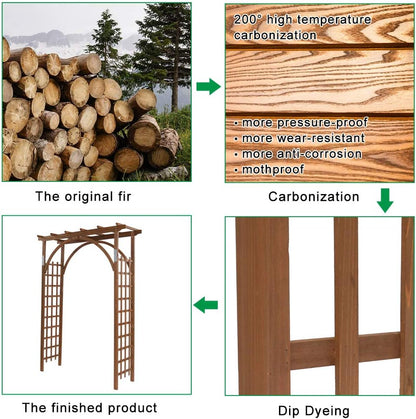 The original fir

200° high temperature carbonization

• more pressure-proof
• more wear-resistant
• more anti-corrosion
• mothproof

Carbonization

Dip Dyeing

The finished product