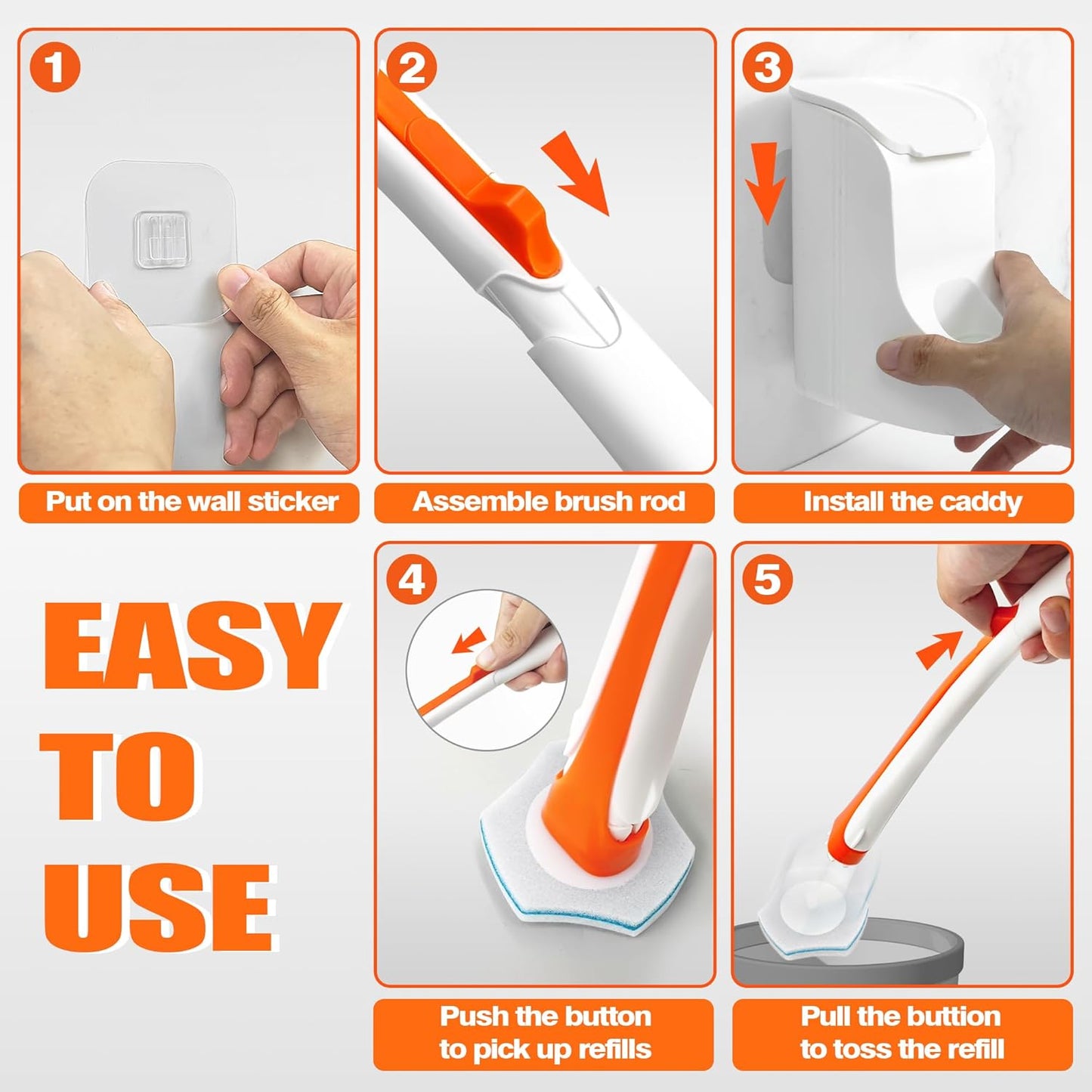 1
Put on the wall sticker

2
Assemble brush rod

3
Install the caddy

EASY TO USE

4
Push the button to pick up refills

5
Pull the buttion to toss the refill