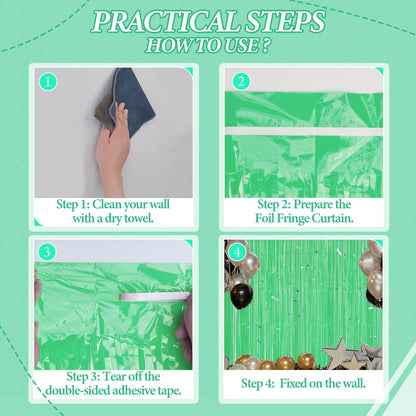 PRACTICAL STEPS
HOW TO USE ?

1

Step 1: Clean your wall with a dry towel.

2

Step 2: Prepare the Foil Fringe Curtain.

3

Step 3: Tear off the double-sided adhesive tape.

4

Step 4: Fixed on the wall.