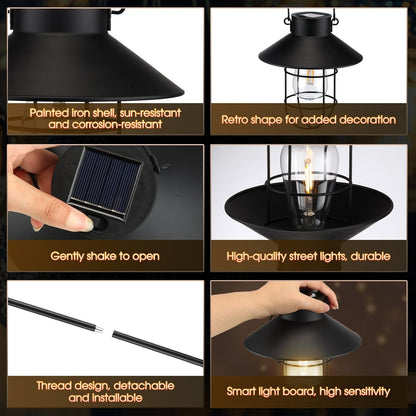 Painted iron shell, sun-resistant and corrosion-resistant

Retro shape for added decoration

Gently shake to open

High-quality street lights, durable

Thread design, detachable and installable

Smart light board, high sensitivity