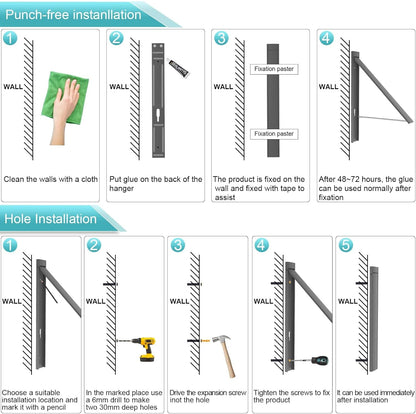 Punch-free instanllation

1
WALL
Clean the walls with a cloth

2
WALL
Put glue on the back of the hanger

3
WALL
Fixation paster
Fixation paster
The product is fixed on the wall and fixed with tape to assist

4
WALL
After 48~72 hours, the glue can be used normally after fixation

Hole Installation

1
WALL
Choose a suitable installation location and mark it with a pencil

2
WALL
In the marked place use a 6mm drill to make two 30mm deep holes

3
WALL
Drive the expansion screw inot the hole

4
WALL
Tighten the screws to fix the product

5
WALL
It can be used immediately after installation