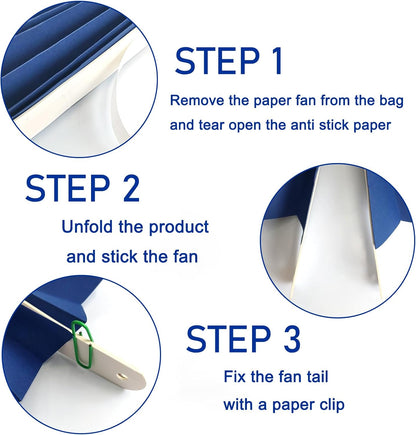 STEP 1

Remove the paper fan from the bag and tear open the anti stick paper

STEP 2

Unfold the product and stick the fan

STEP 3

Fix the fan tail with a paper clip