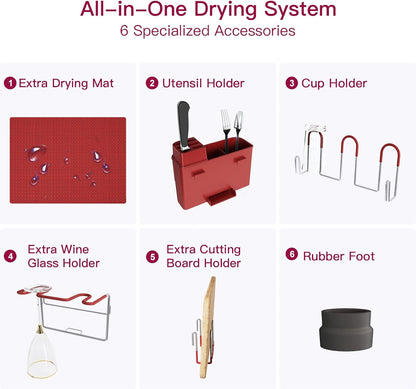 All-in-One Drying System
6 Specialized Accessories

1 Extra Drying Mat

2 Utensil Holder

3 Cup Holder

4 Extra Wine Glass Holder

5 Extra Cutting Board Holder

6 Rubber Foot