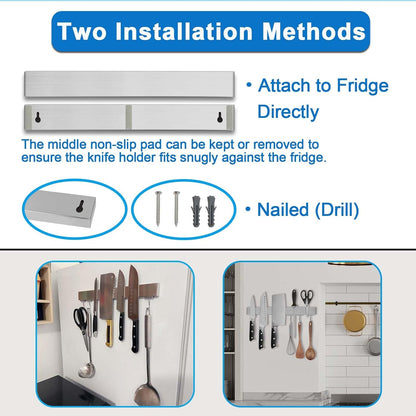 Two Installation Methods

• Attach to Fridge Directly

The middle non-slip pad can be kept or removed to ensure the knife holder fits snugly against the fridge.

• Nailed (Drill)