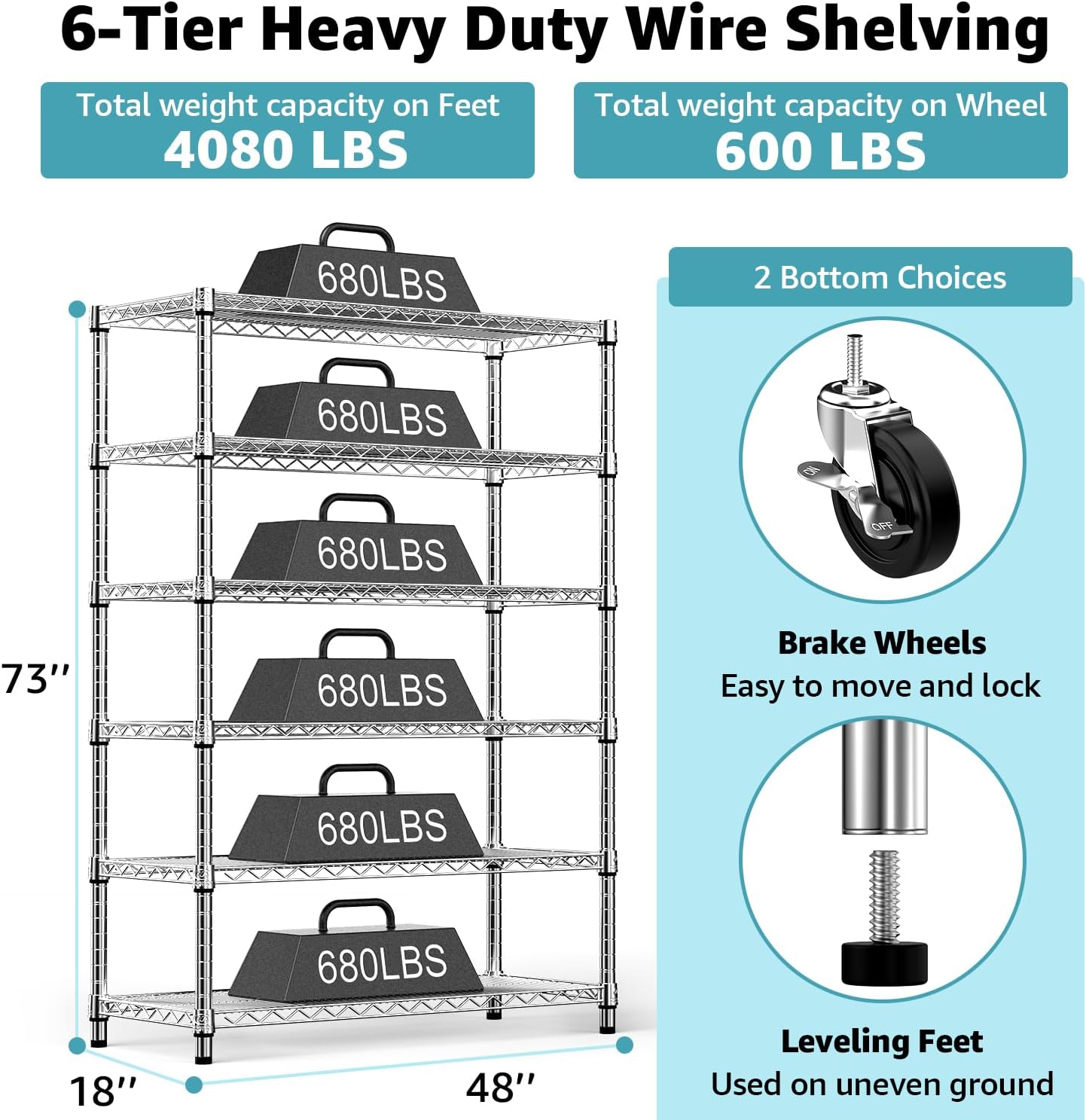 6-Tier Heavy Duty Wire Shelving

Total weight capacity on Feet
4080 LBS

Total weight capacity on Wheel
600 LBS

680LBS
680LBS
680LBS
680LBS
680LBS
680LBS

73''
18''
48''

2 Bottom Choices

ON
OFF

Brake Wheels
Easy to move and lock

Leveling Feet
Used on uneven ground