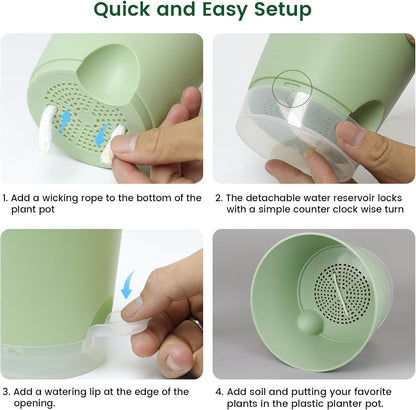 Quick and Easy Setup

1. Add a wicking rope to the bottom of the plant pot

2. The detachable water reservoir locks with a simple counter clock wise turn

3. Add a watering lip at the edge of the opening.

4. Add soil and putting your favorite plants in the plastic planter pot.