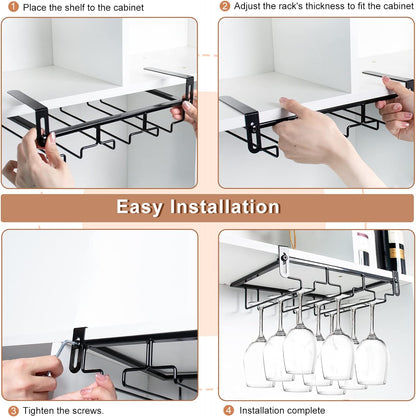 1 Place the shelf to the cabinet

2 Adjust the rack's thickness to fit the cabinet

Easy Installation

3 Tighten the screws.

4 Installation complete