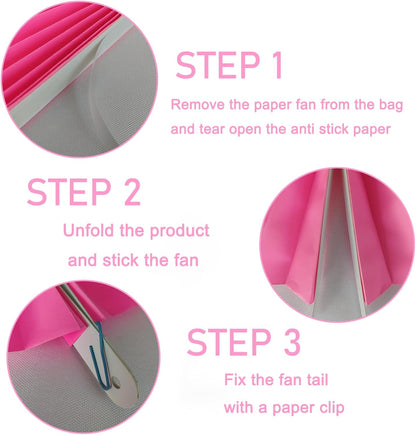 STEP 1

Remove the paper fan from the bag and tear open the anti stick paper

STEP 2

Unfold the product and stick the fan

STEP 3

Fix the fan tail with a paper clip