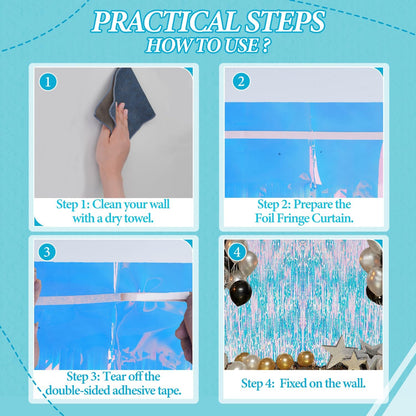 PRACTICAL STEPS
HOW TO USE ?

1

Step 1: Clean your wall with a dry towel.

2

Step 2: Prepare the Foil Fringe Curtain.

3

Step 3: Tear off the double-sided adhesive tape.

4

Step 4: Fixed on the wall.