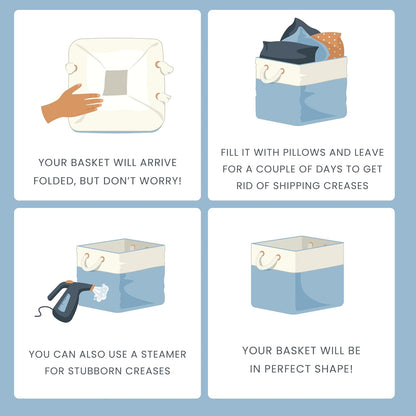 YOUR BASKET WILL ARRIVE FOLDED, BUT DON'T WORRY!

FILL IT WITH PILLOWS AND LEAVE FOR A COUPLE OF DAYS TO GET RID OF SHIPPING CREASES

YOU CAN ALSO USE A STEAMER FOR STUBBORN CREASES

YOUR BASKET WILL BE IN PERFECT SHAPE!