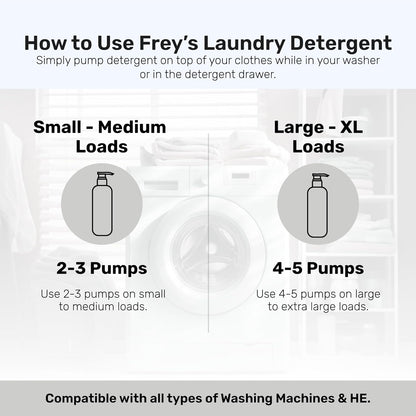 How to Use Frey's Laundry Detergent

Simply pump detergent on top of your clothes while in your washer or in the detergent drawer.

Small - Medium Loads

2-3 Pumps

Use 2-3 pumps on small to medium loads.

Large - XL Loads

4-5 Pumps

Use 4-5 pumps on large to extra large loads.

Compatible with all types of Washing Machines & HE.