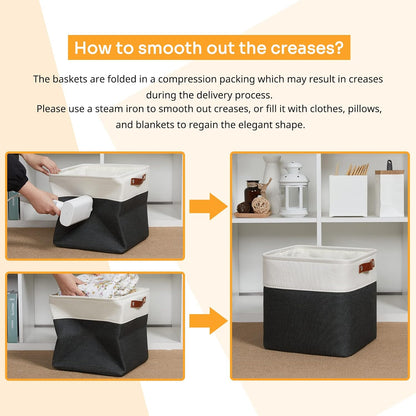 How to smooth out the creases?

The baskets are folded in a compression packing which may result in creases during the delivery process.
Please use a steam iron to smooth out creases, or fill it with clothes, pillows, and blankets to regain the elegant shape.