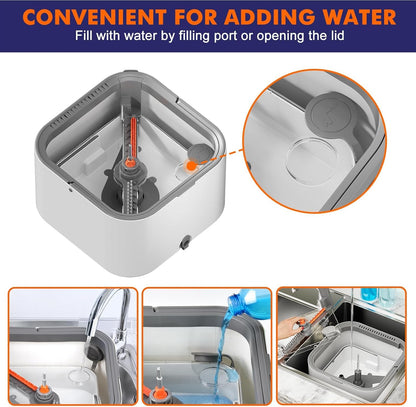 CONVENIENT FOR ADDING WATER
Fill with water by filling port or opening the lid