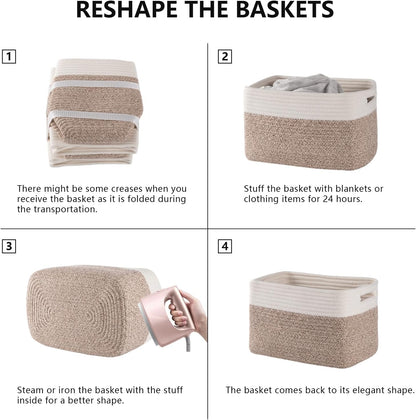 RESHAPE THE BASKETS

1

There might be some creases when you receive the basket as it is folded during the transportation.

2

Stuff the basket with blankets or clothing items for 24 hours.

3

Steam or iron the basket with the stuff inside for a better shape.

4

The basket comes back to its elegant shape.