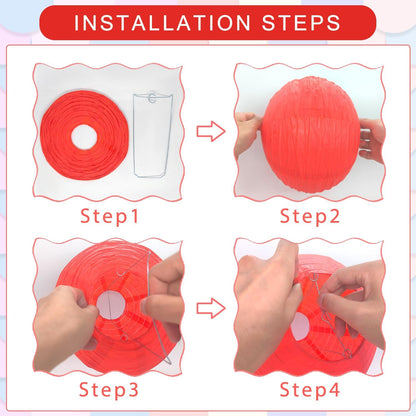 INSTALLATION STEPS

Step1

Step2

Step3

Step4