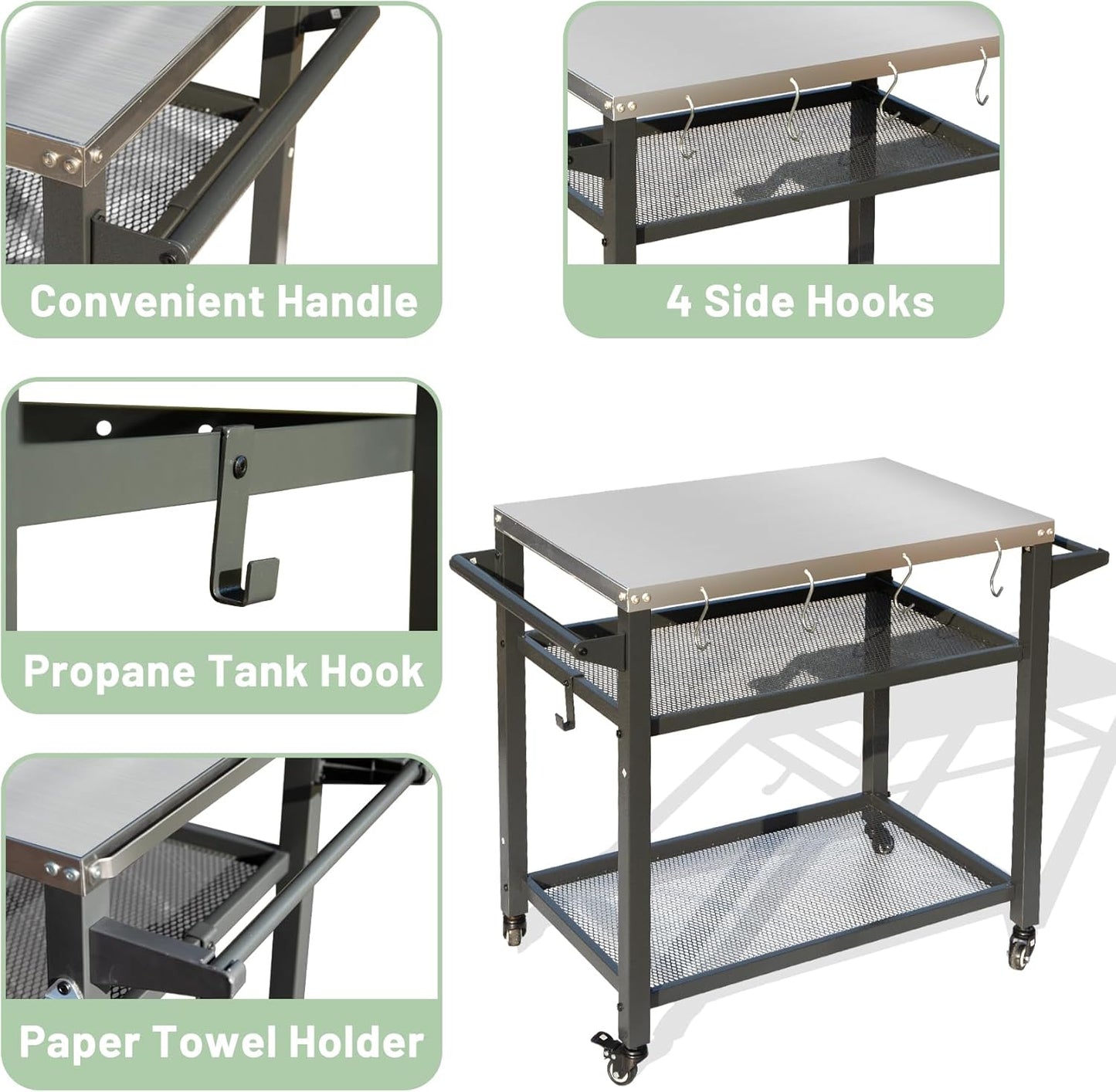 Convenient Handle

4 Side Hooks

Propane Tank Hook

Paper Towel Holder