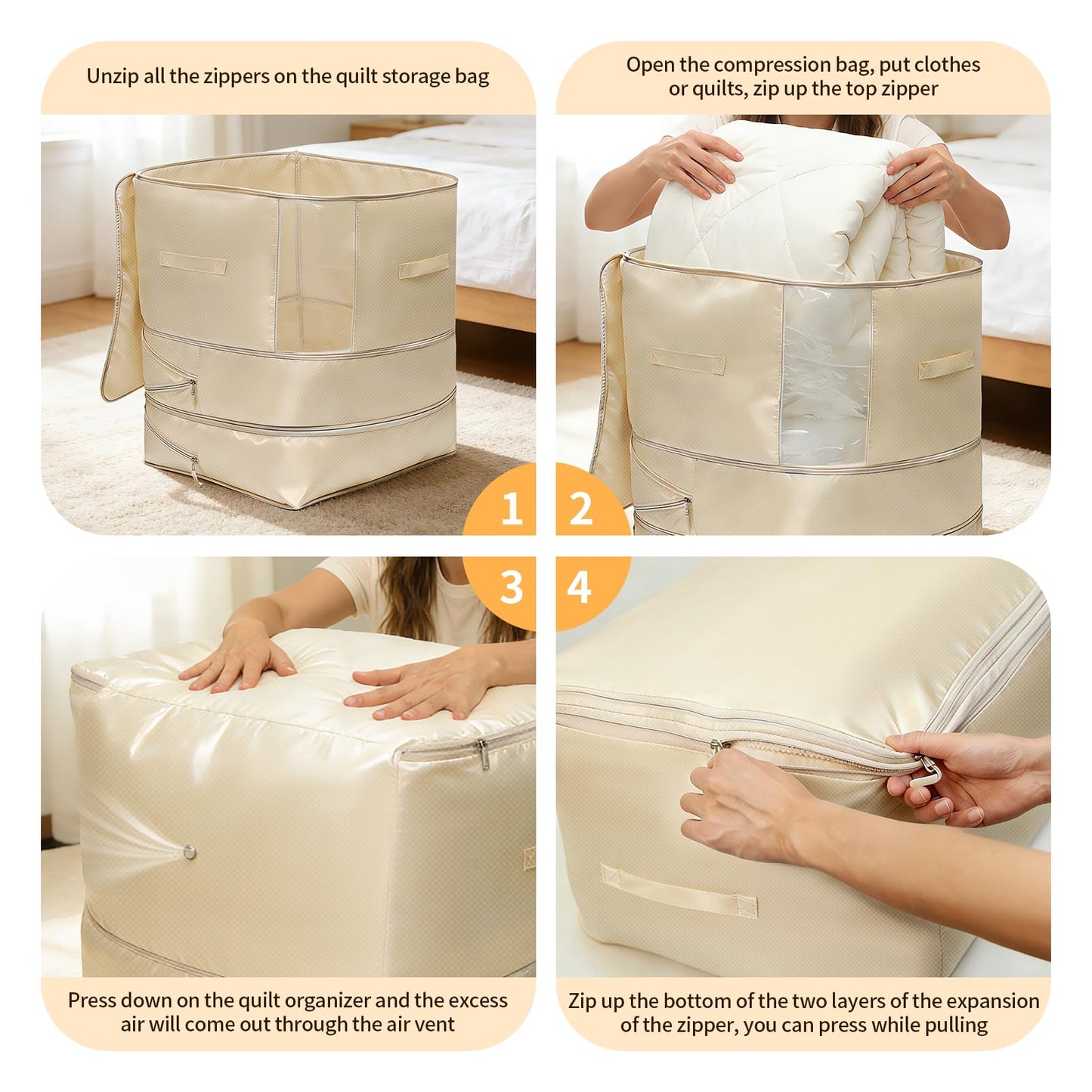 Unzip all the zippers on the quilt storage bag

1

Open the compression bag, put clothes or quilts, zip up the top zipper

2

3

Press down on the quilt organizer and the excess air will come out through the air vent

4

Zip up the bottom of the two layers of the expansion of the zipper, you can press while pulling