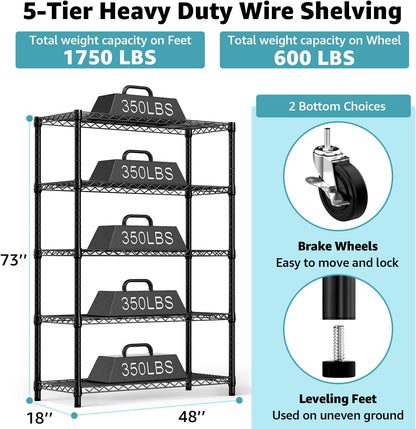 5-Tier Heavy Duty Wire Shelving

Total weight capacity on Feet
1750 LBS

Total weight capacity on Wheel
600 LBS

350LBS

350LBS

350LBS

350LBS

350LBS

73''

18''

48''

2 Bottom Choices

Brake Wheels
Easy to move and lock

Leveling Feet
Used on uneven ground