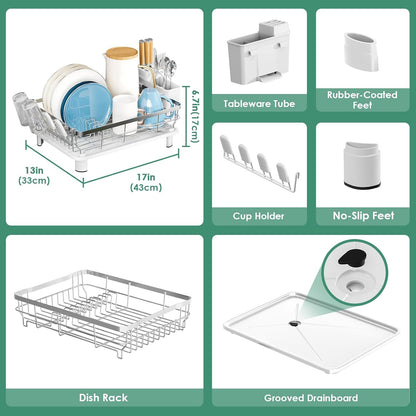 6.7in(17cm)

13in (33cm)

17in (43cm)

Tableware Tube

Rubber-Coated Feet

Cup Holder

No-Slip Feet

Dish Rack

Grooved Drainboard