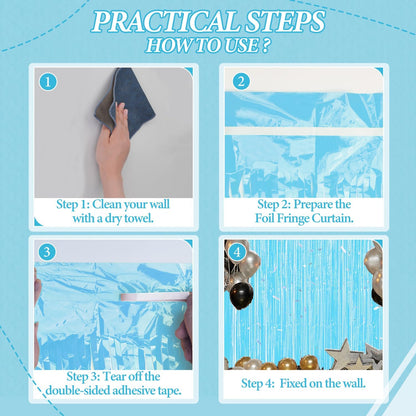 PRACTICAL STEPS
HOW TO USE ?

1
Step 1: Clean your wall with a dry towel.

2
Step 2: Prepare the Foil Fringe Curtain.

3
Step 3: Tear off the double-sided adhesive tape.

4
Step 4: Fixed on the wall.