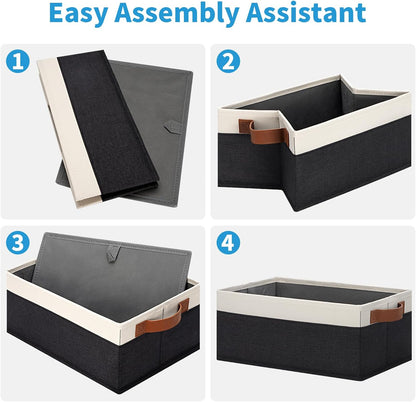 Easy Assembly Assistant

1

2

3

4